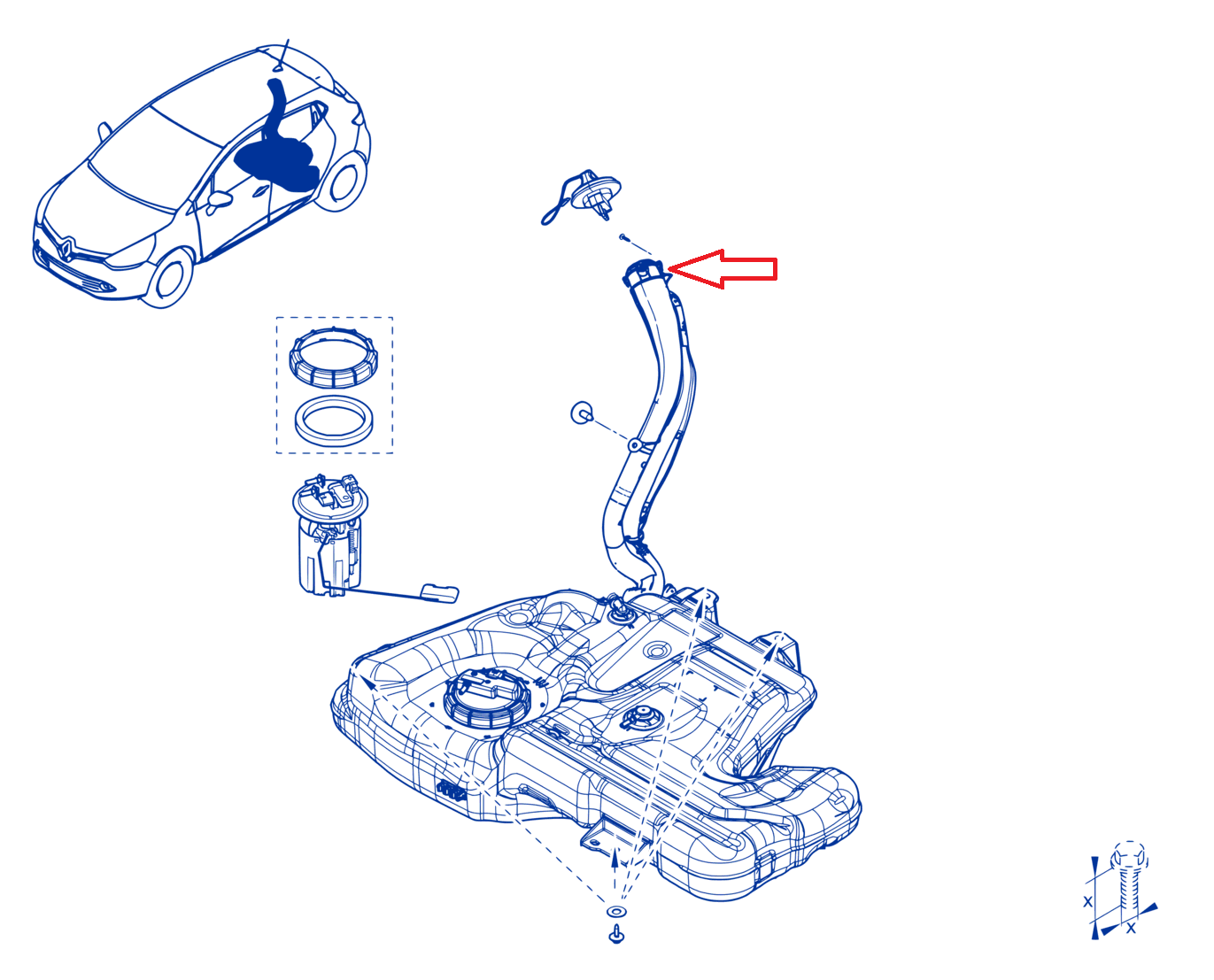 X
X