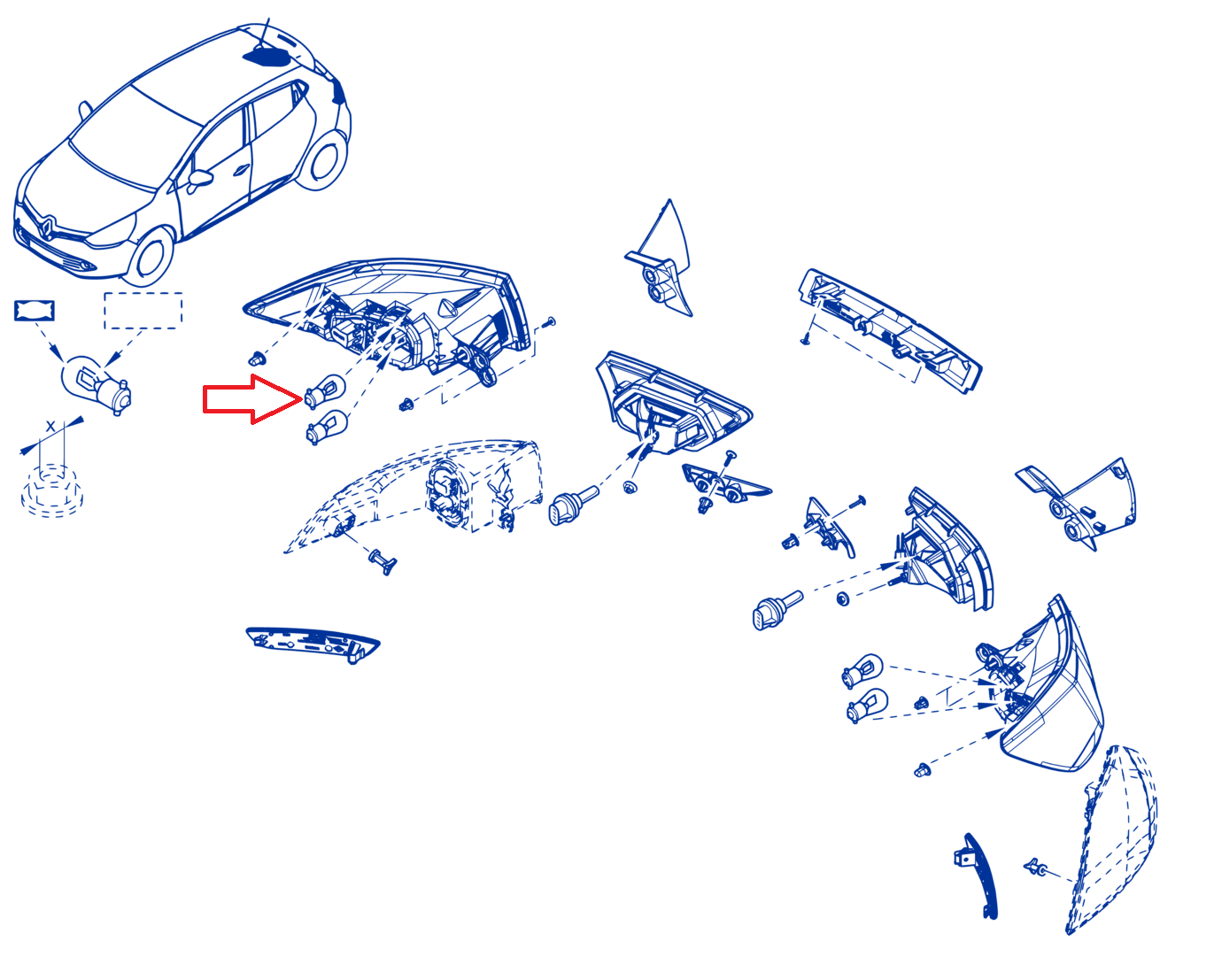 X