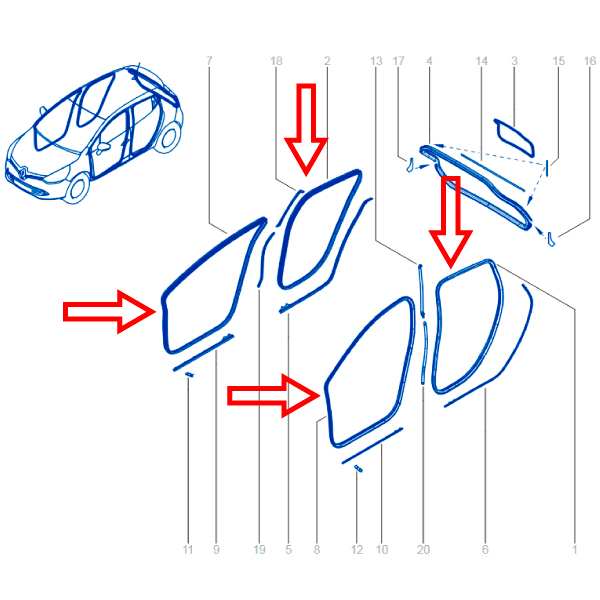 7 18 2 13 17 4 14 3 15 16

11 9 19 5 8 12 10 20 6 1