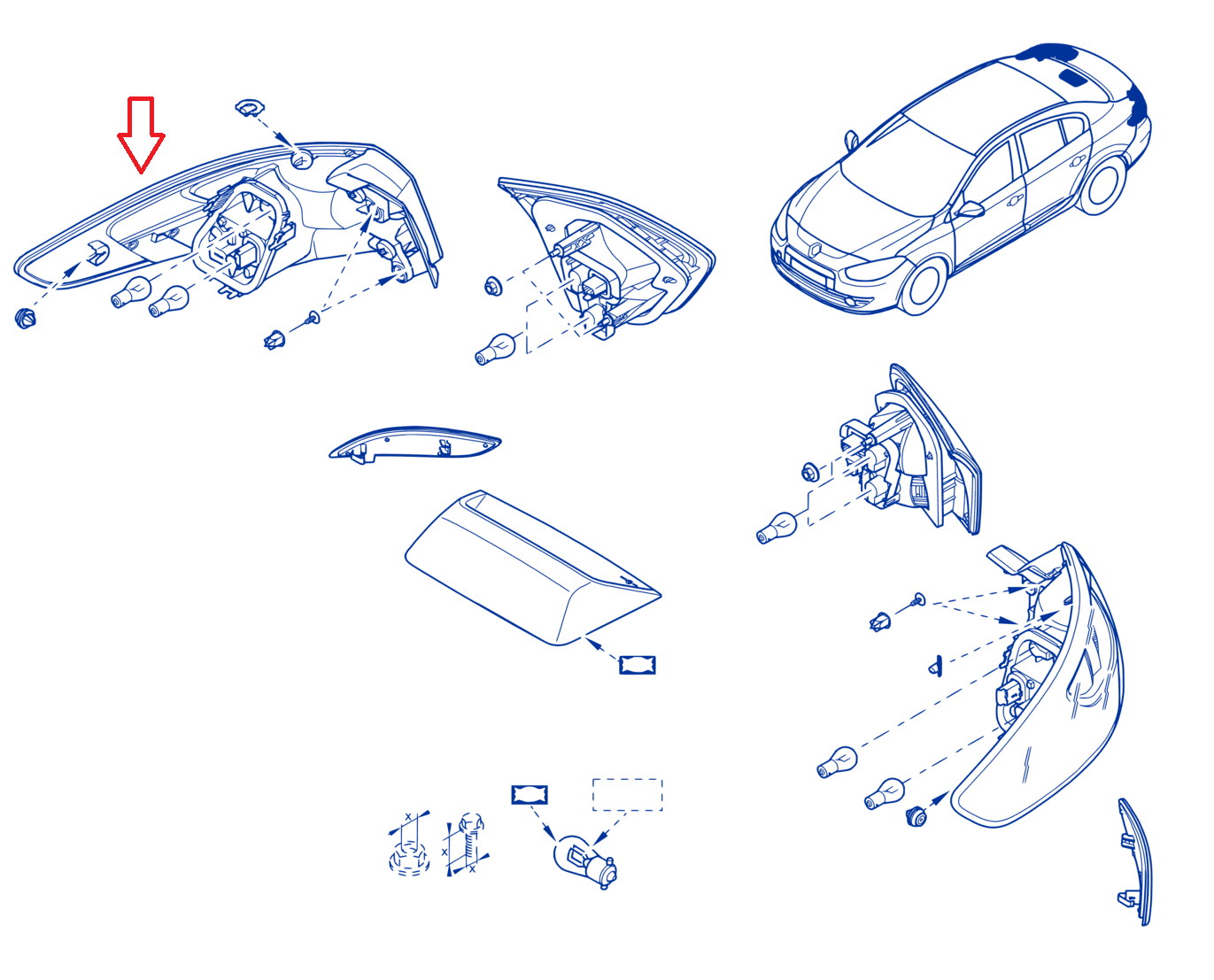 x
x
x