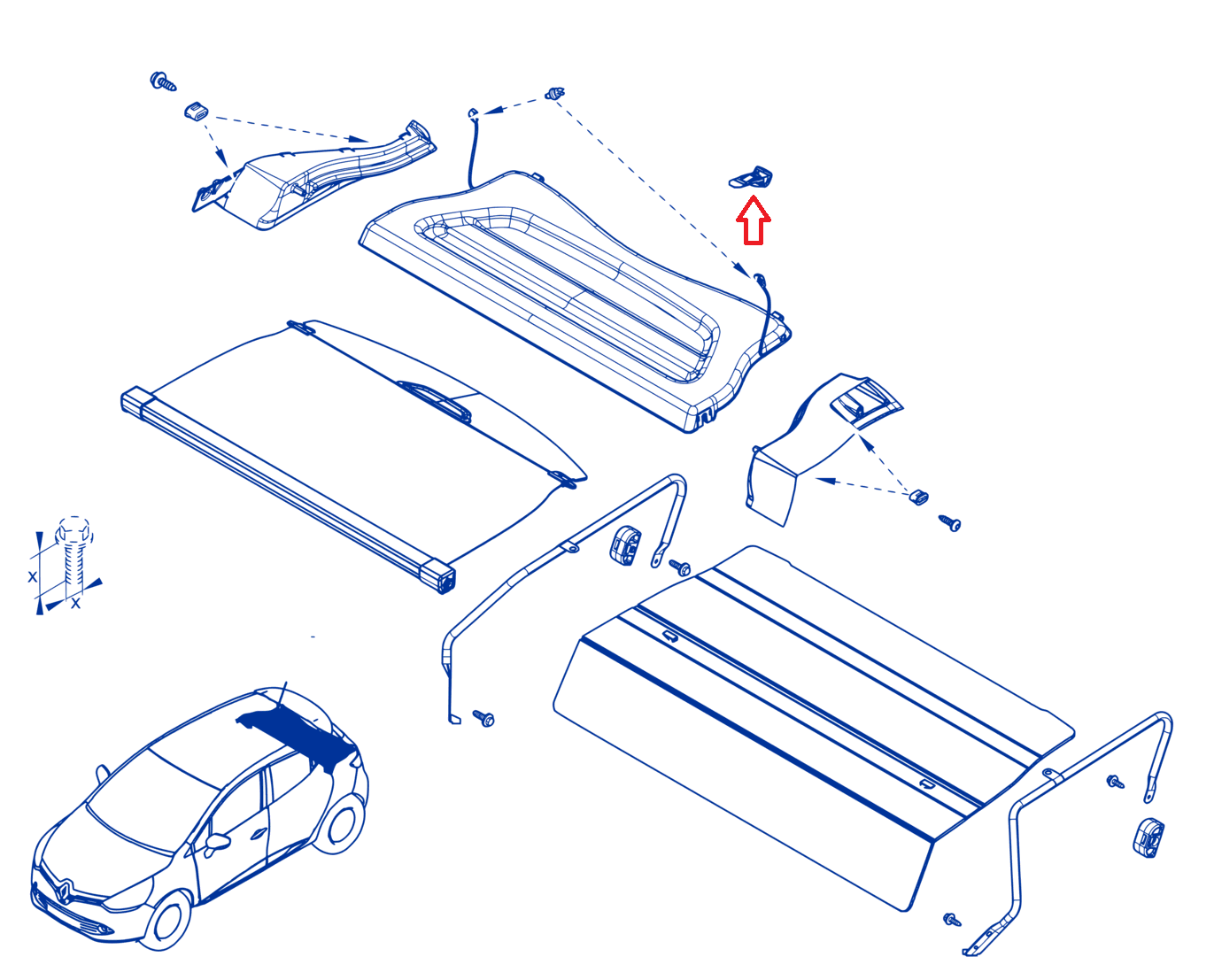 X
X