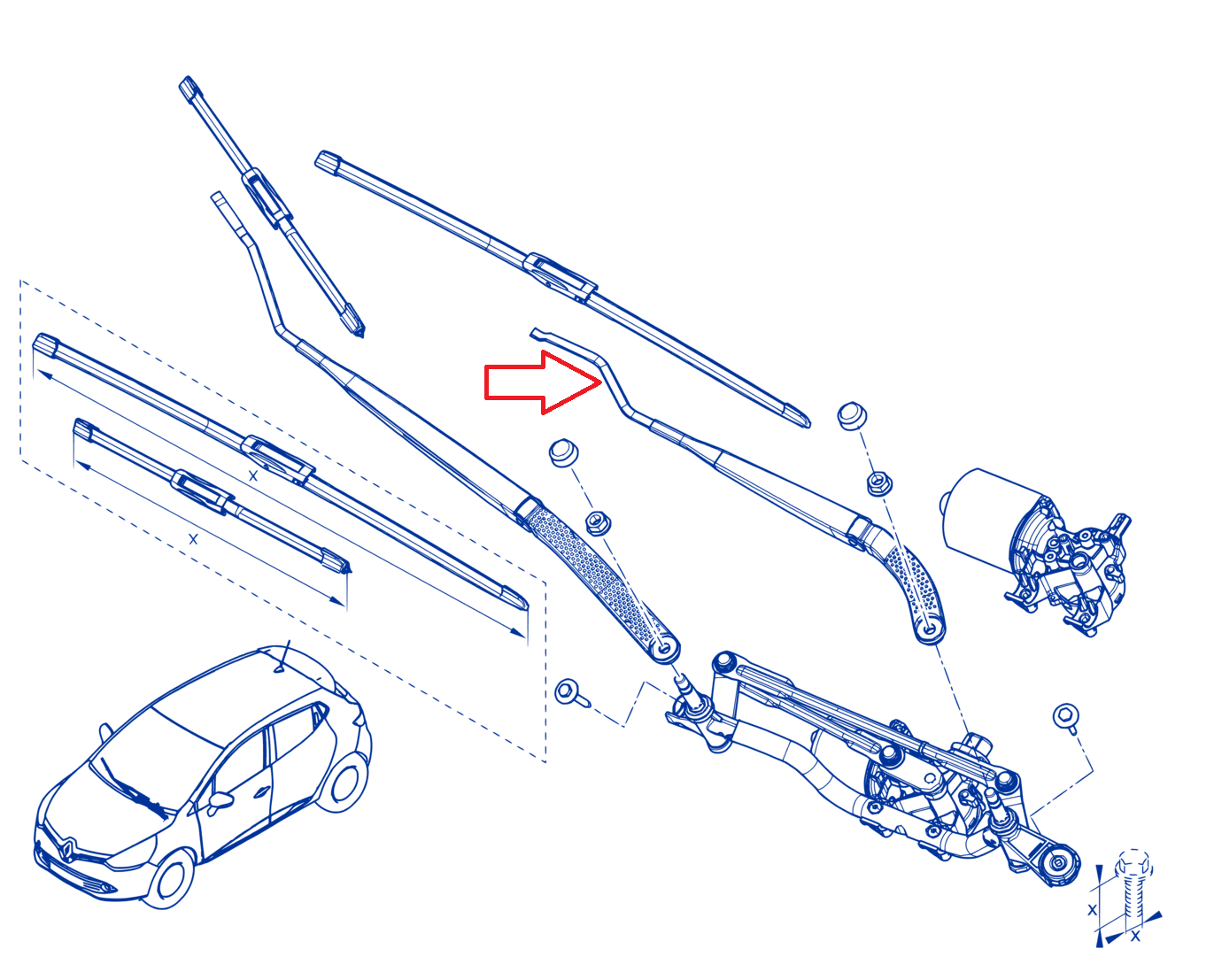 X

X

X

X