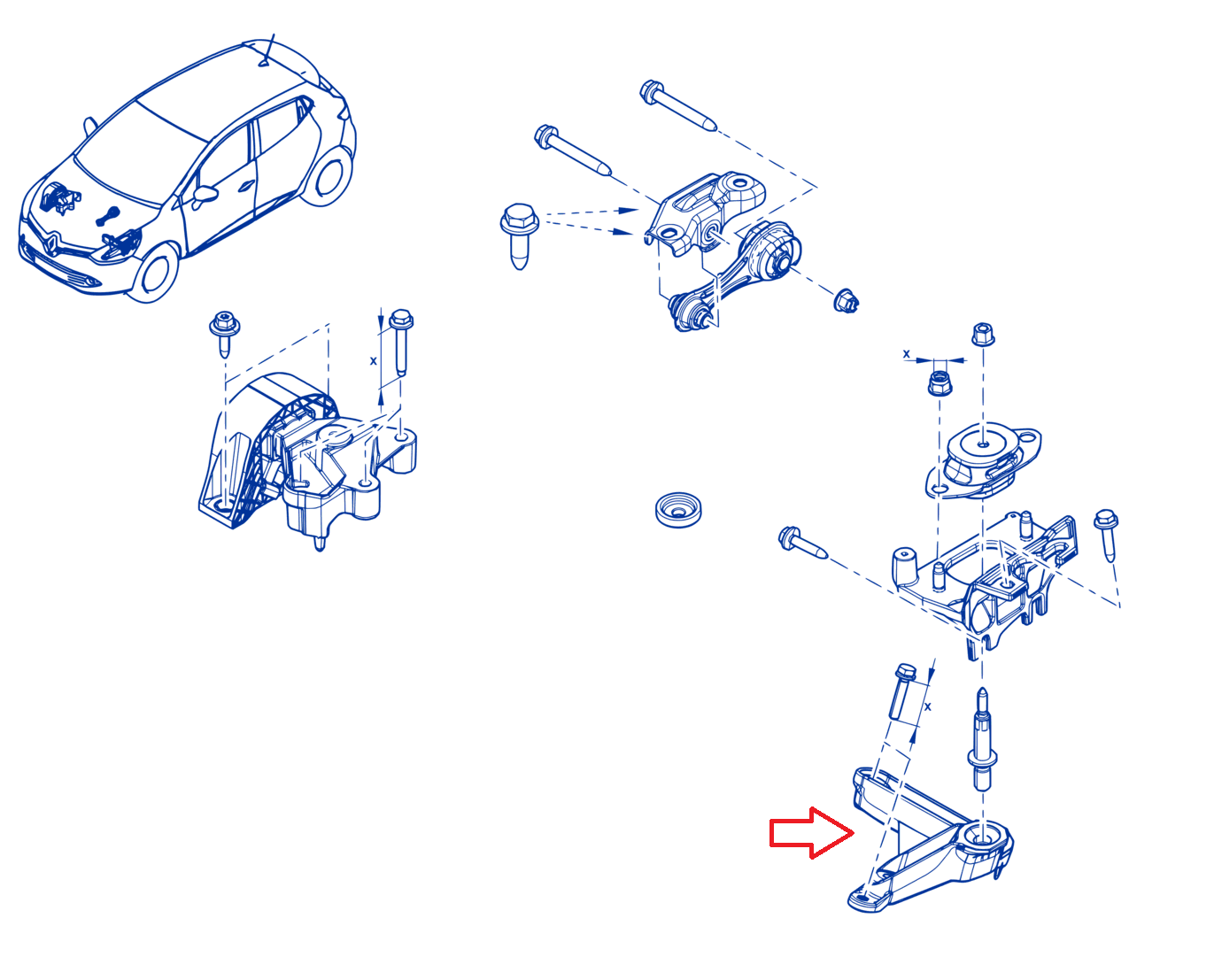 x

x

x