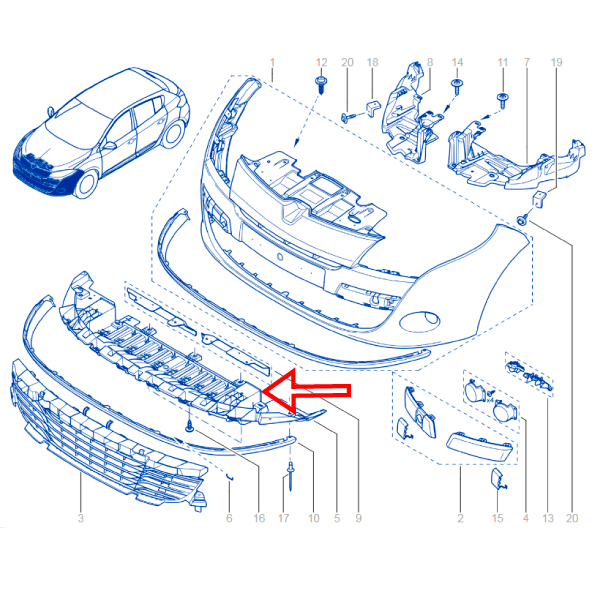 1
12
20
18
8
14
11
7
19
x4
3
6
16
17
10
5
9
2
15
4
13
20