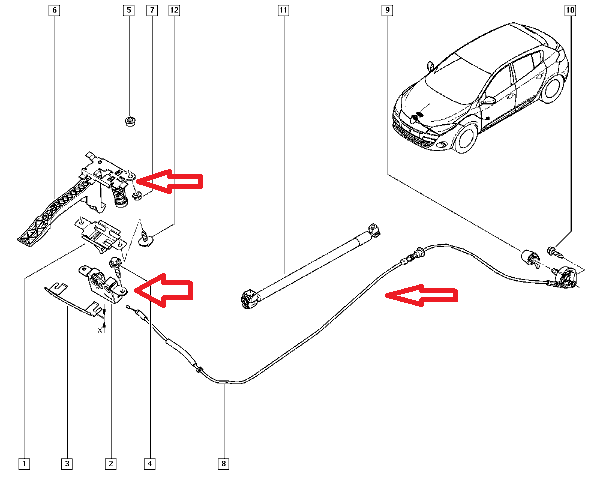 6
5
7
12
11
9
10
X
1
3
2
4
8