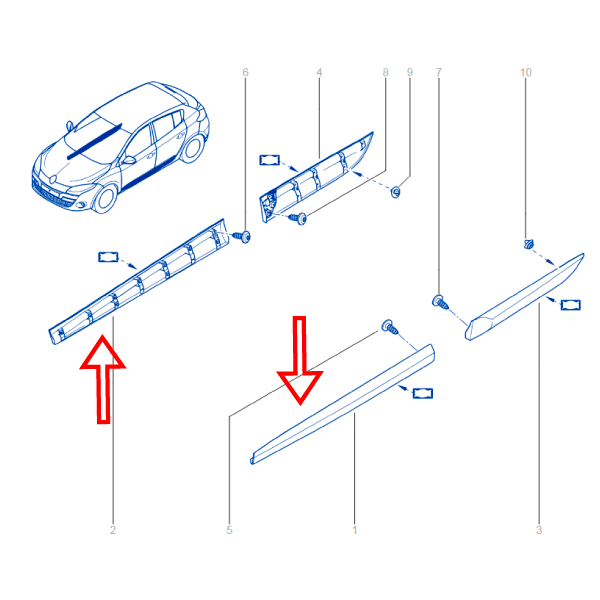 6
4
8
9
7
10
2
5
1
3