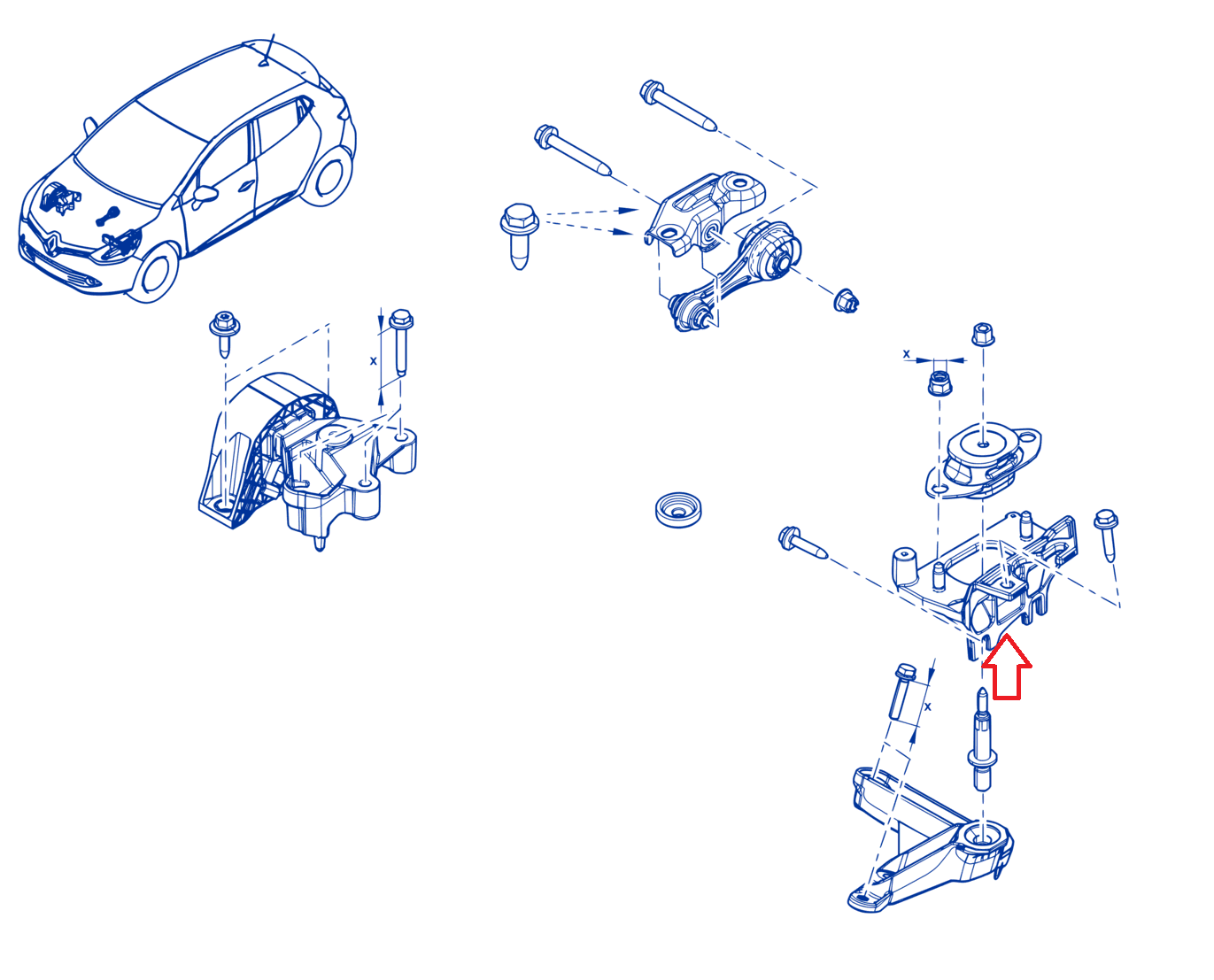 x

x

x