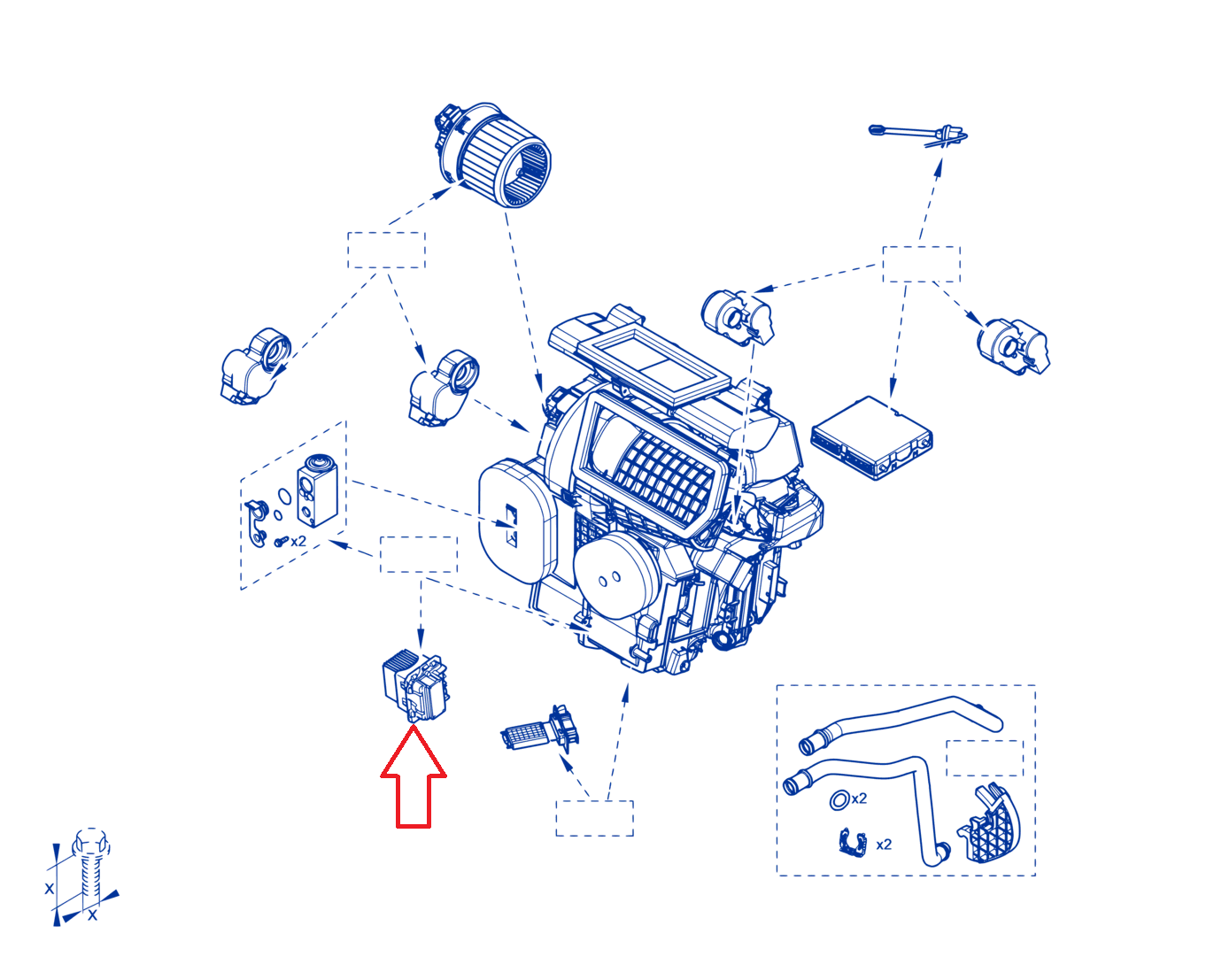 x2

x2

x2

X

X