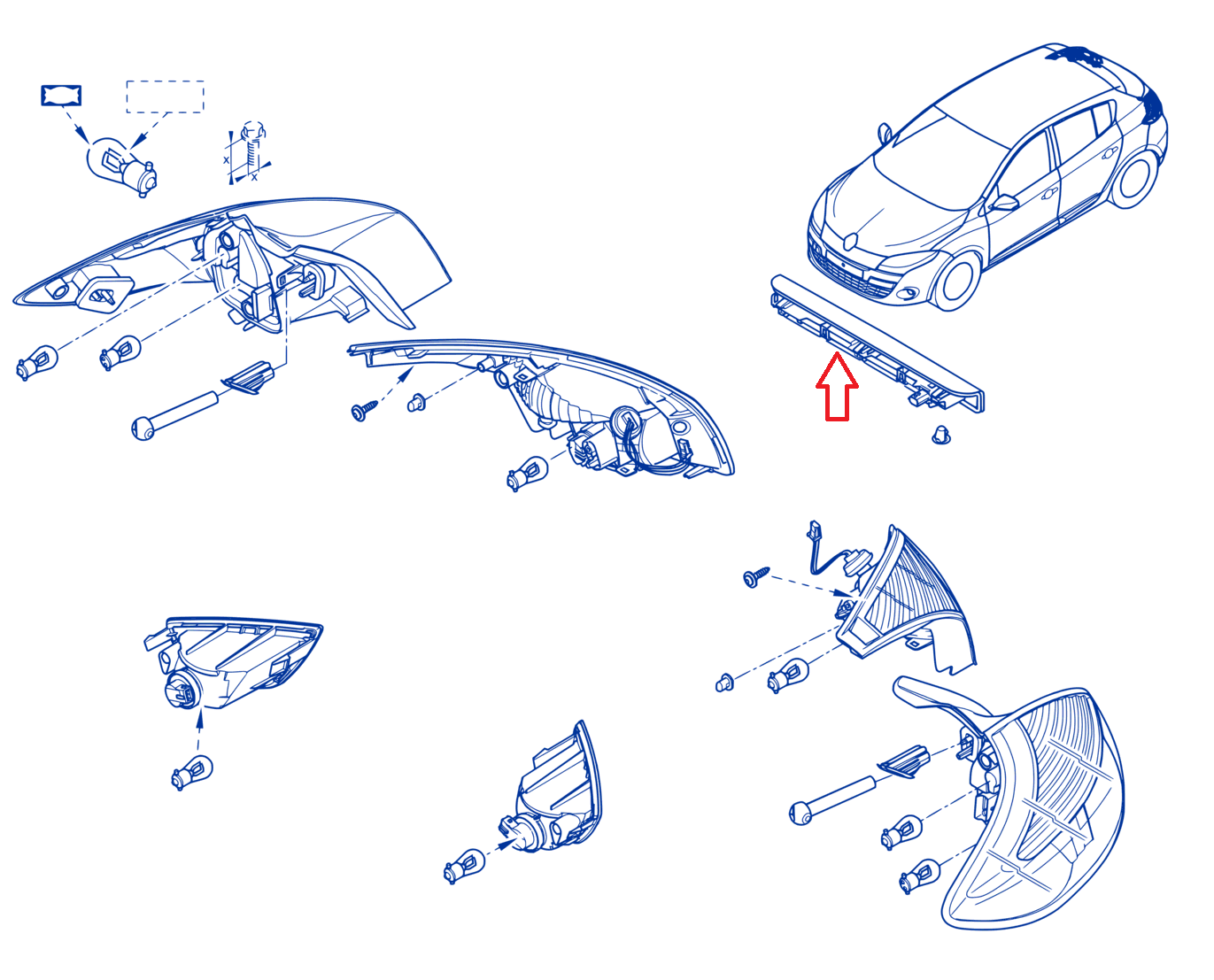 x
x