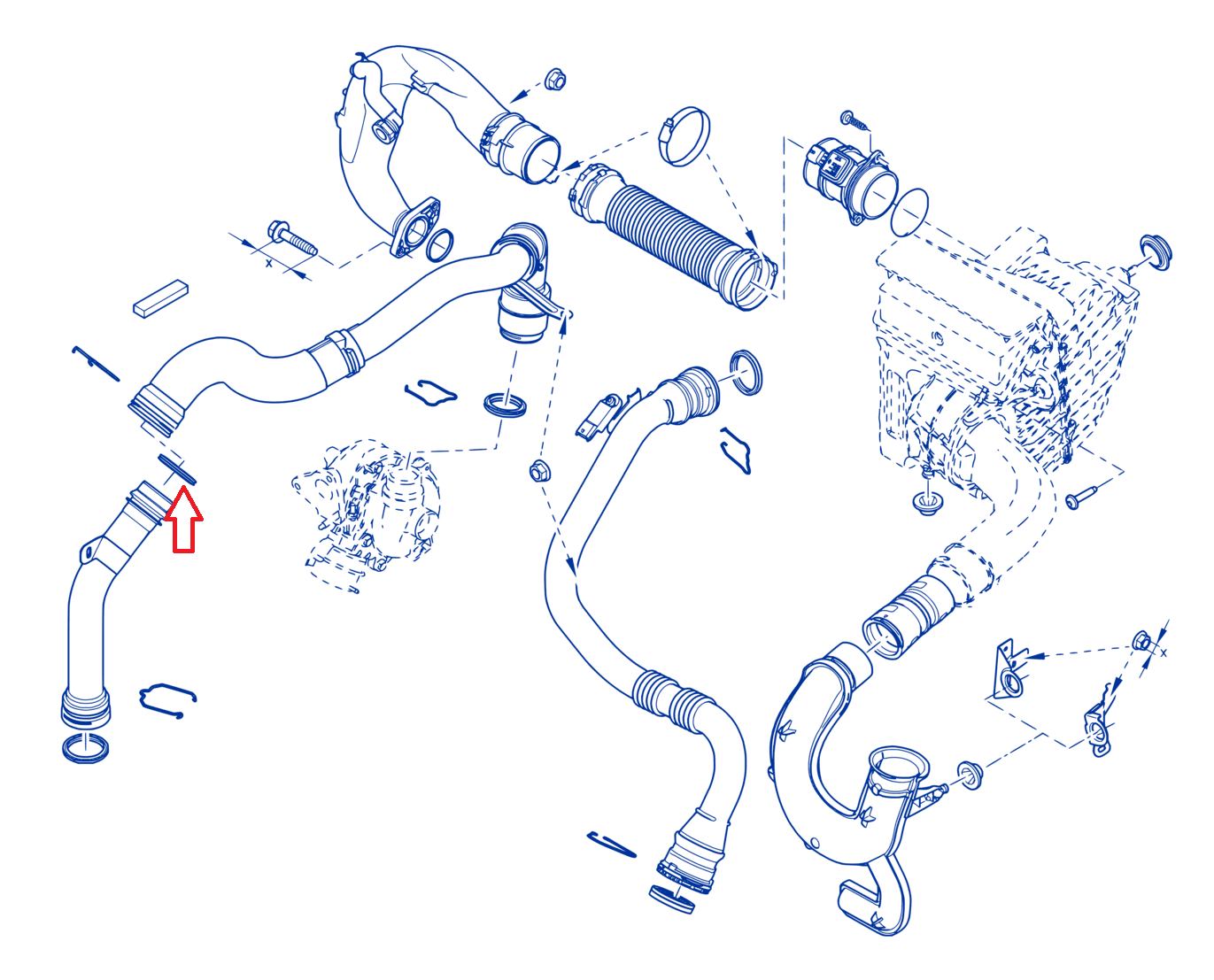 x

x