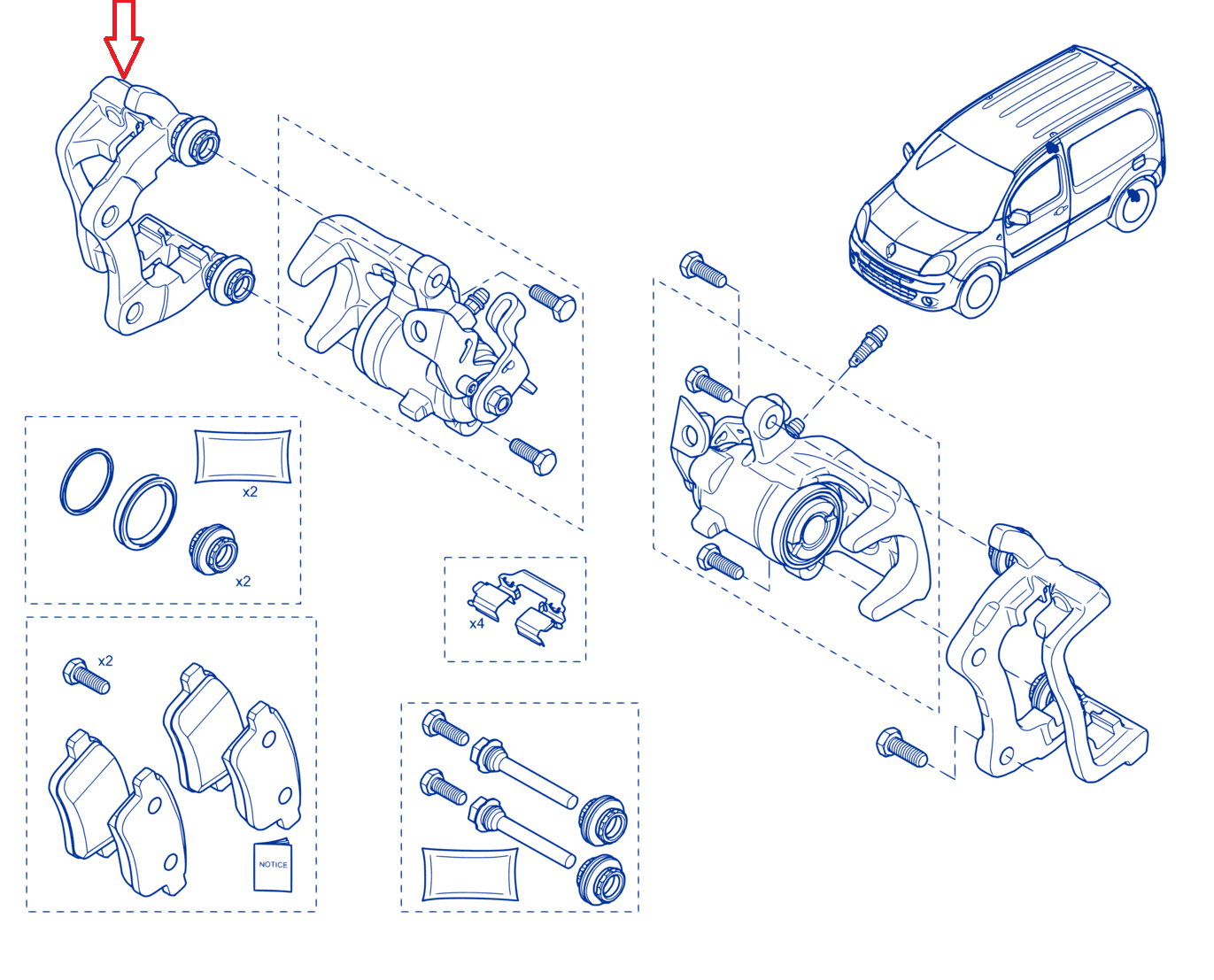 x2

x2

x4

x2

NOTICE