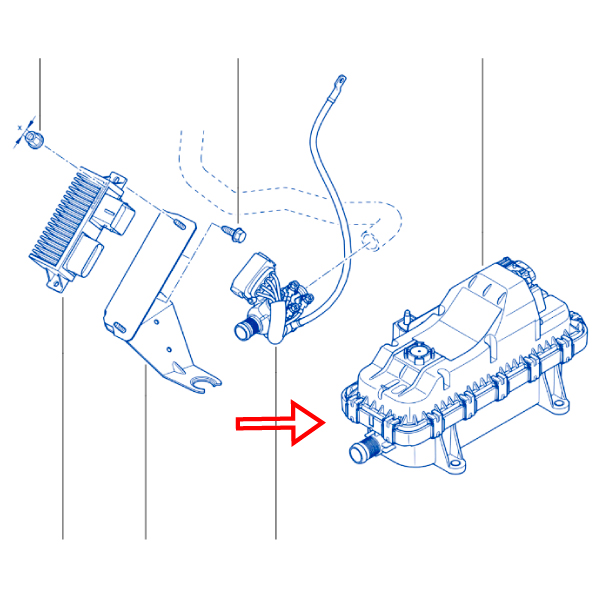 x