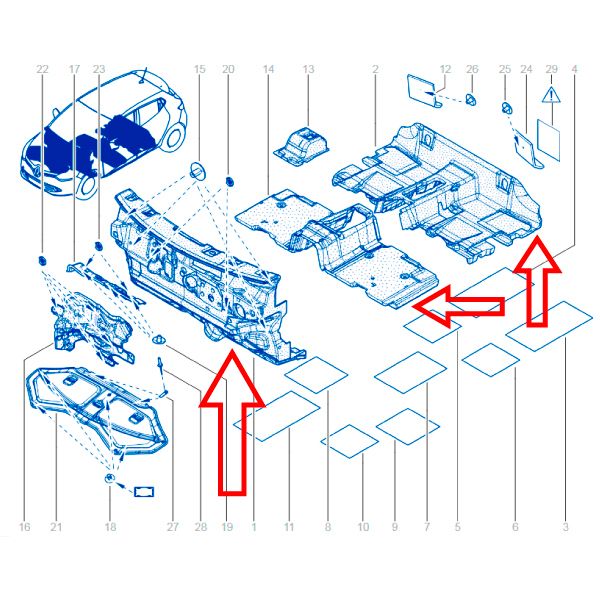 22 17 23 15 20 14 13 2 12 26 25 24 29 4

16 21 18 27 28 19 1 11 8 10 9 7 5 6 3