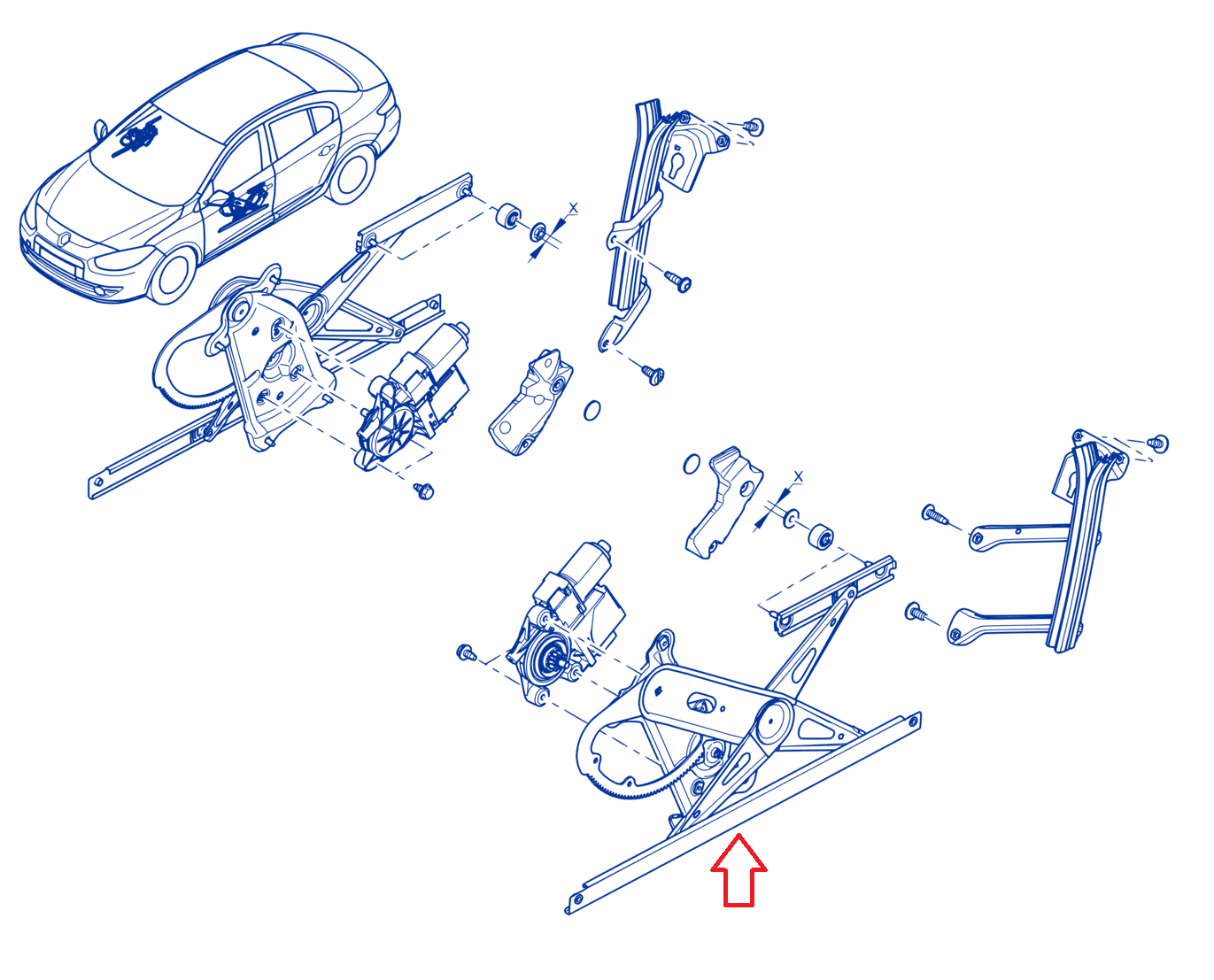 X

X