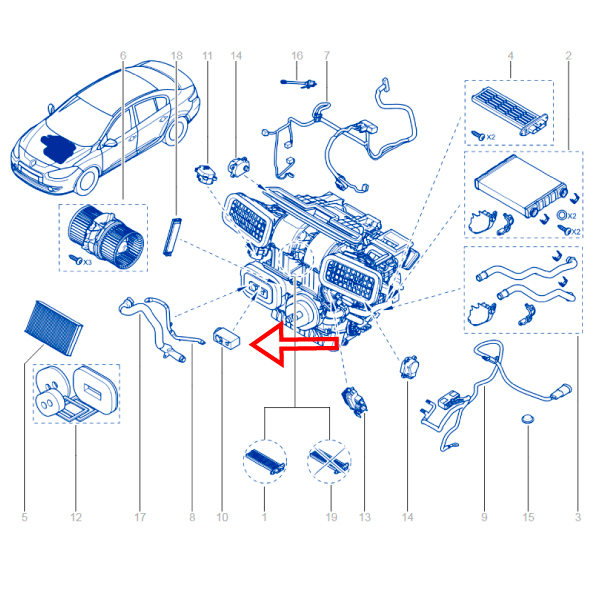 6
18
11
14
16
7
4
2
X2
X2
X2
X3
5
12
17
8
10
1
19
13
14
9
15
3