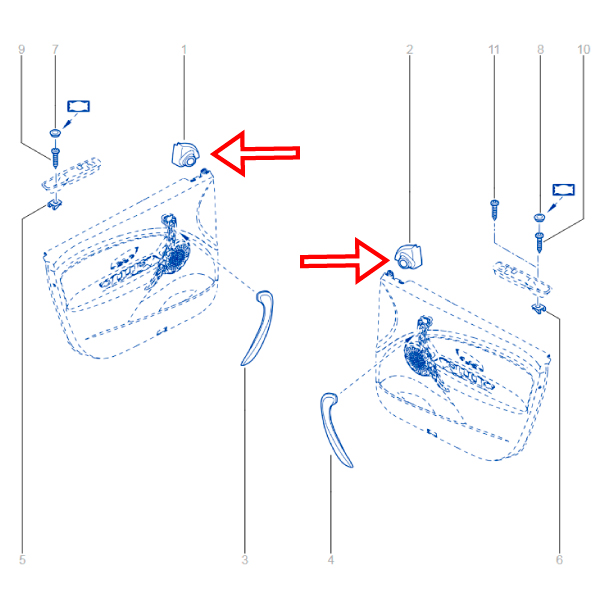 9
7
1
2
11
8
10
5
3
4
6