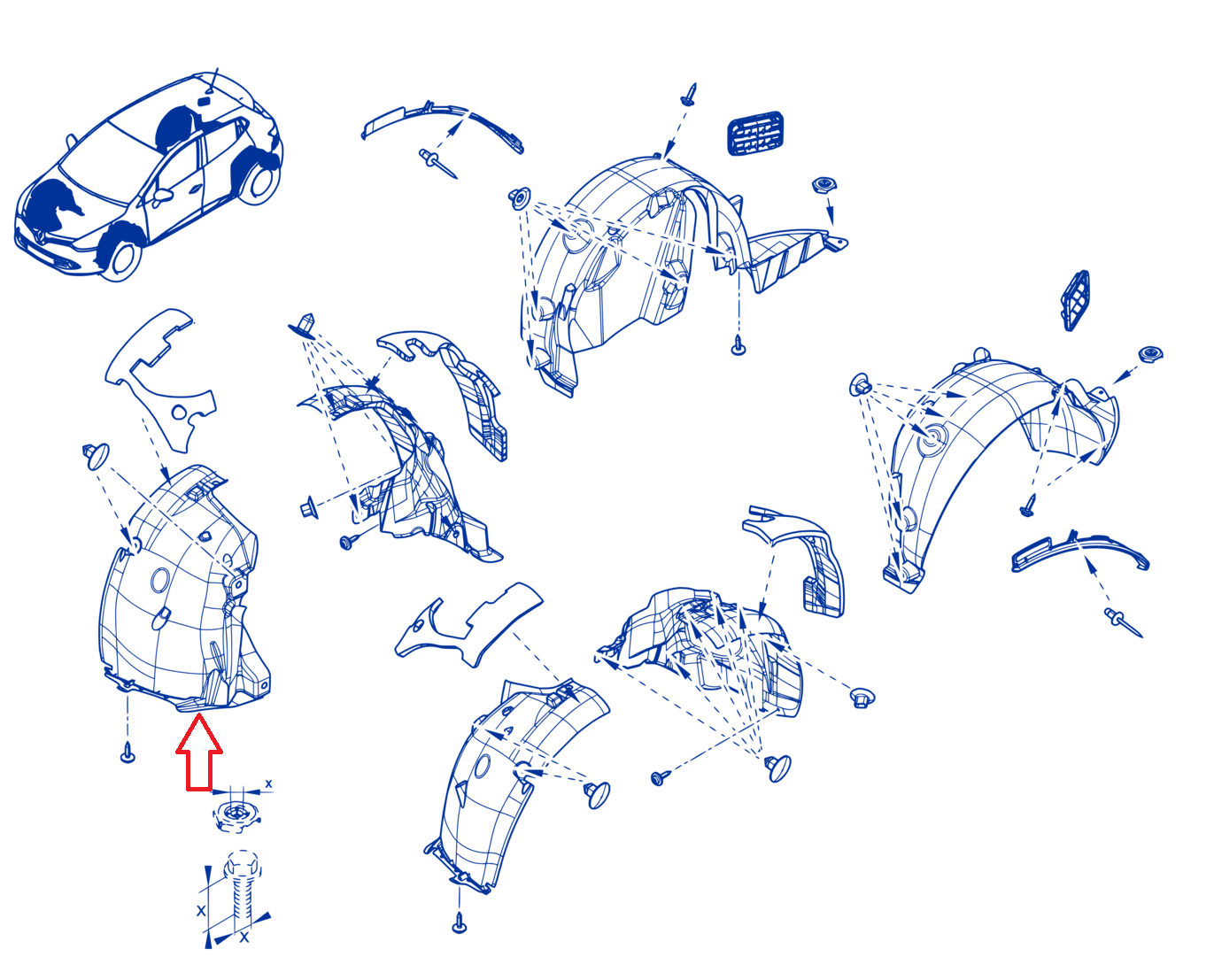 x

X

X