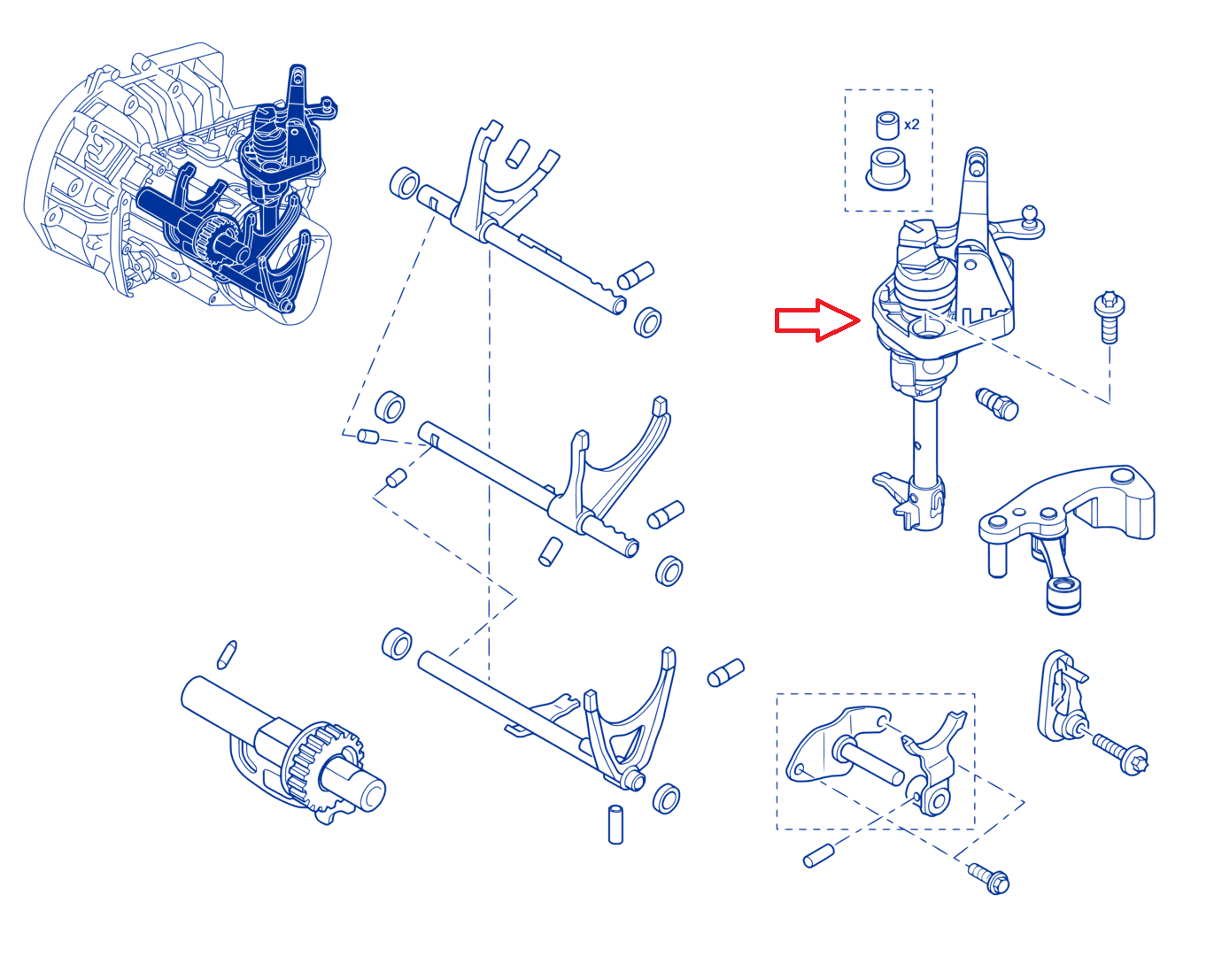 x2