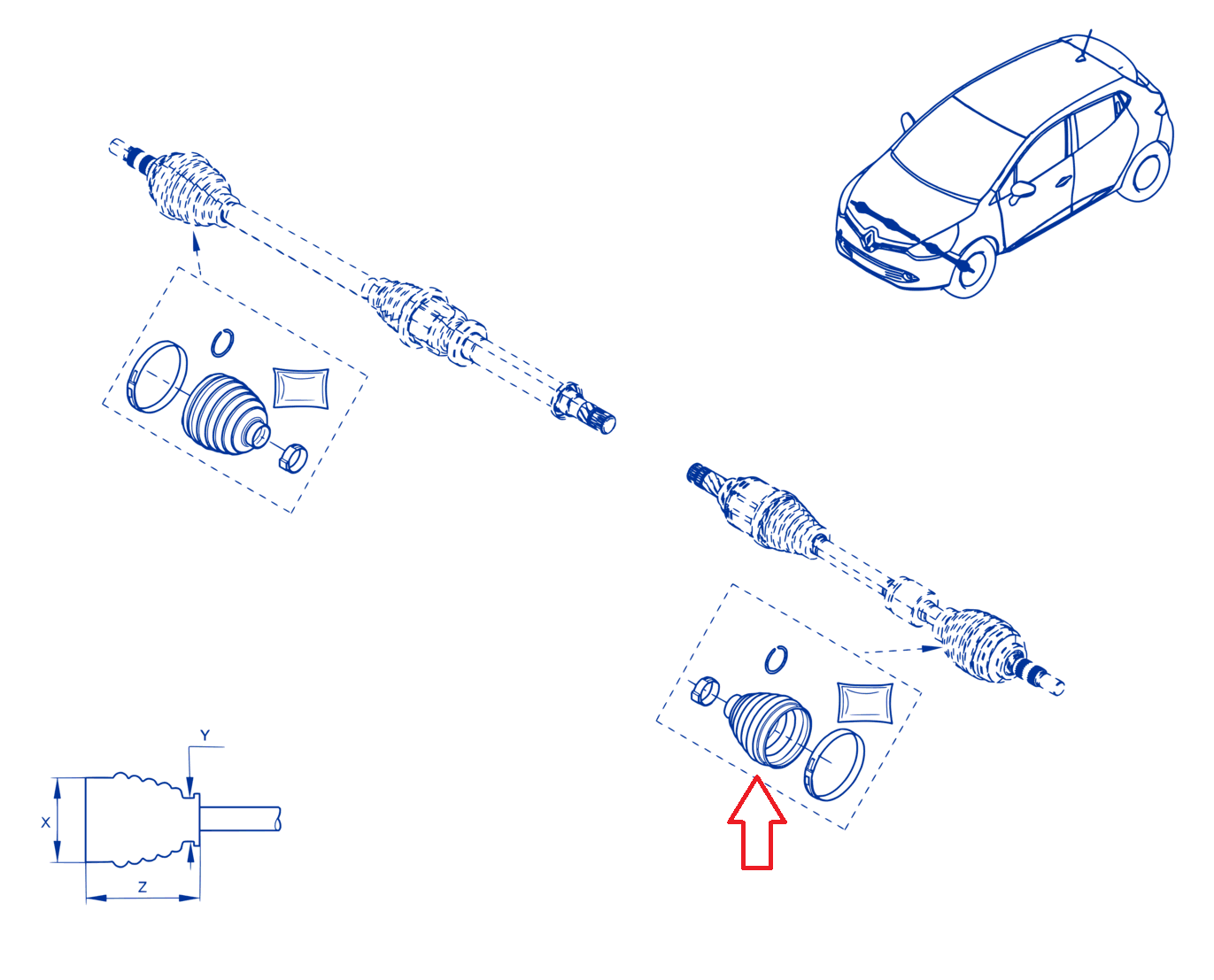 Y
X
Z