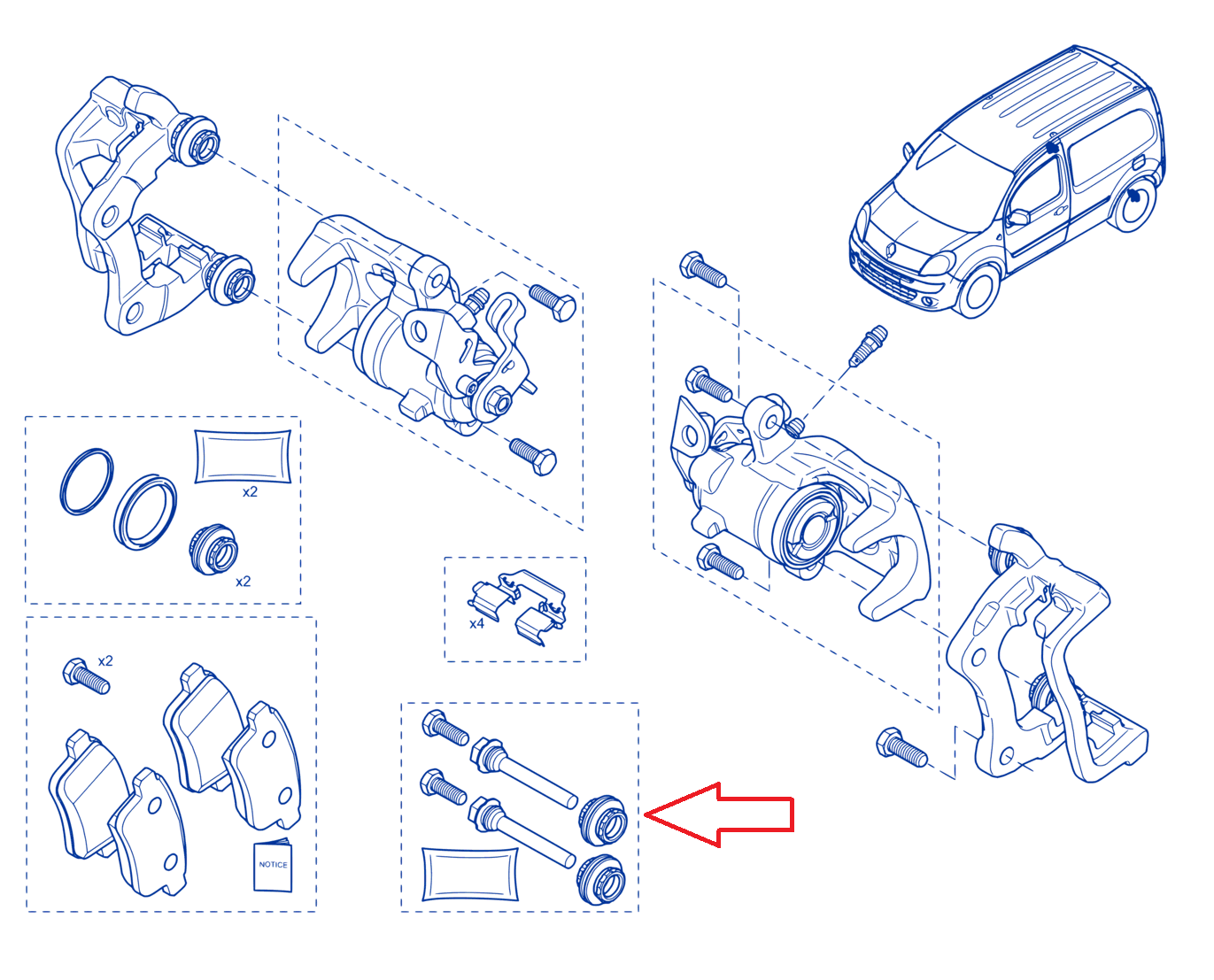 x2

x2

x4

x2

NOTICE