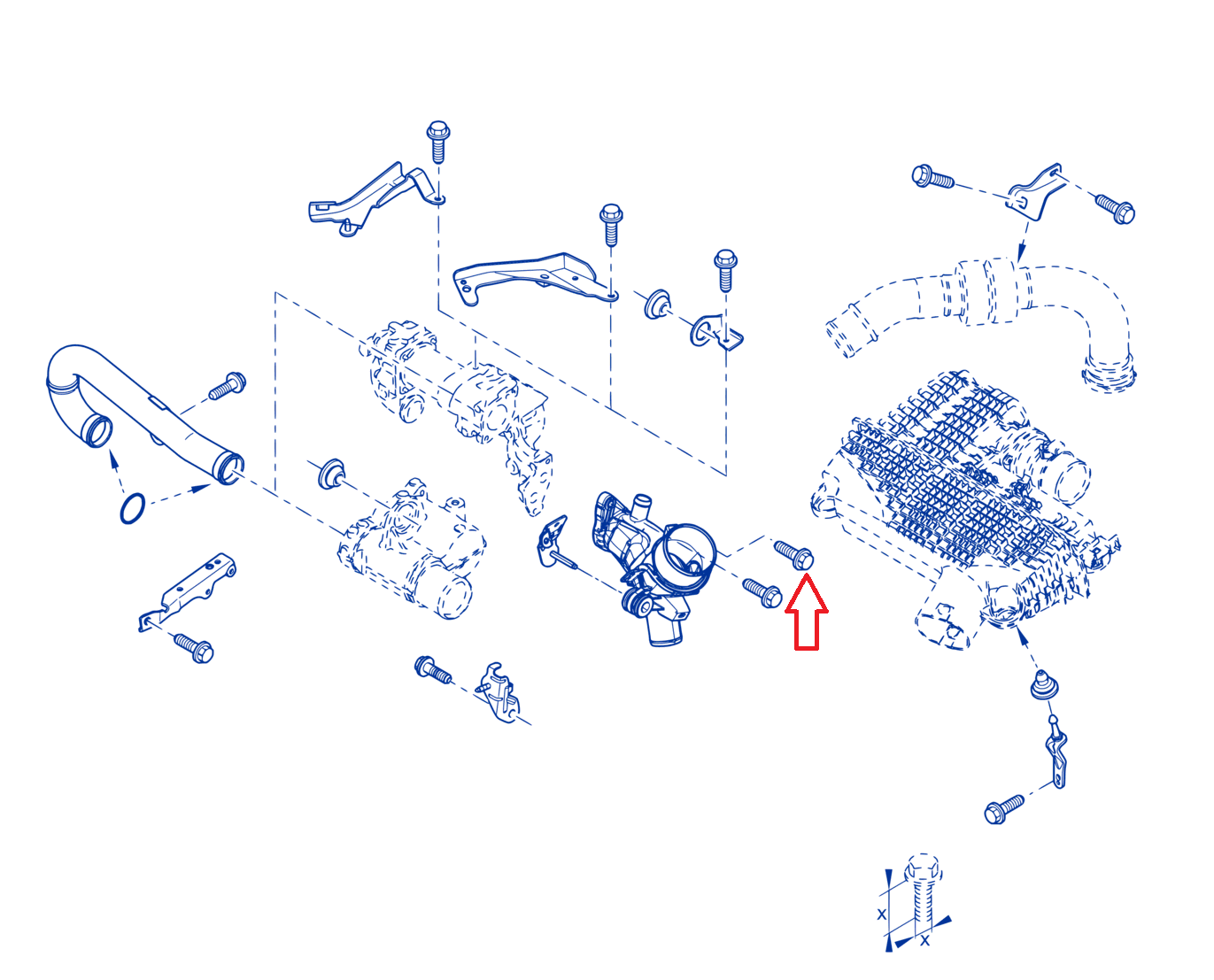 X
X