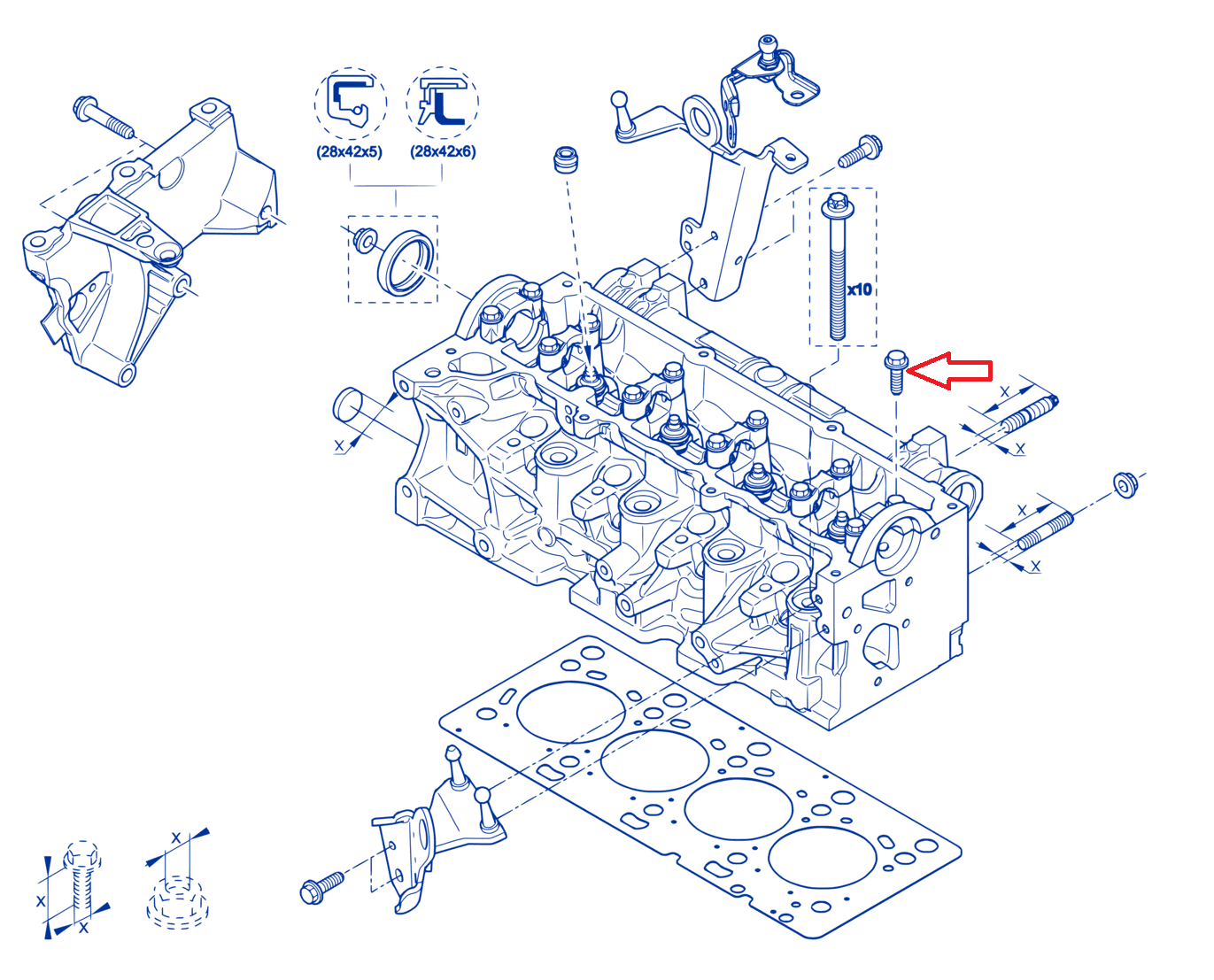 (28x42x5)
(28x42x6)
x10
X
X
X
X
X
X
X
X
X