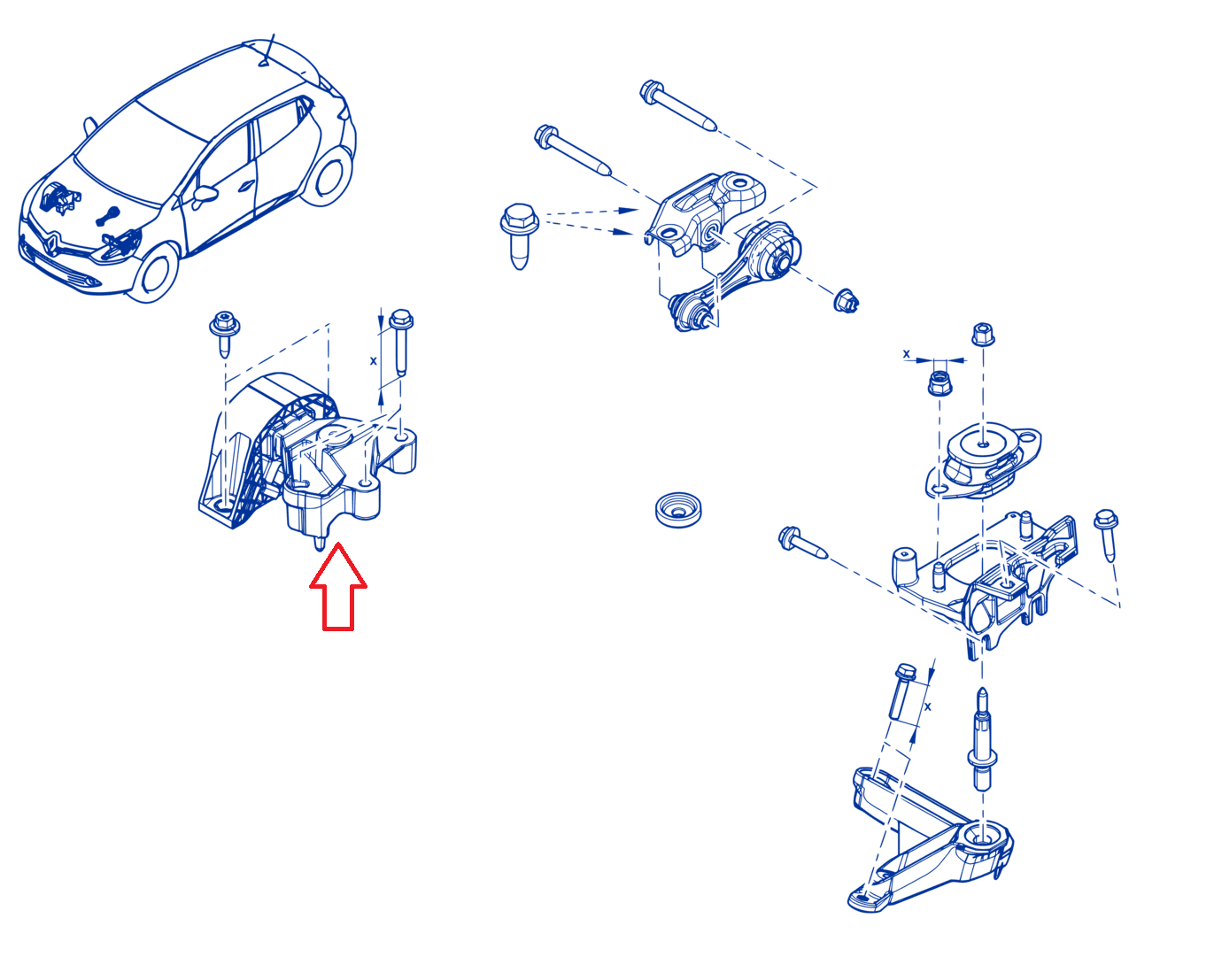 x

x

x