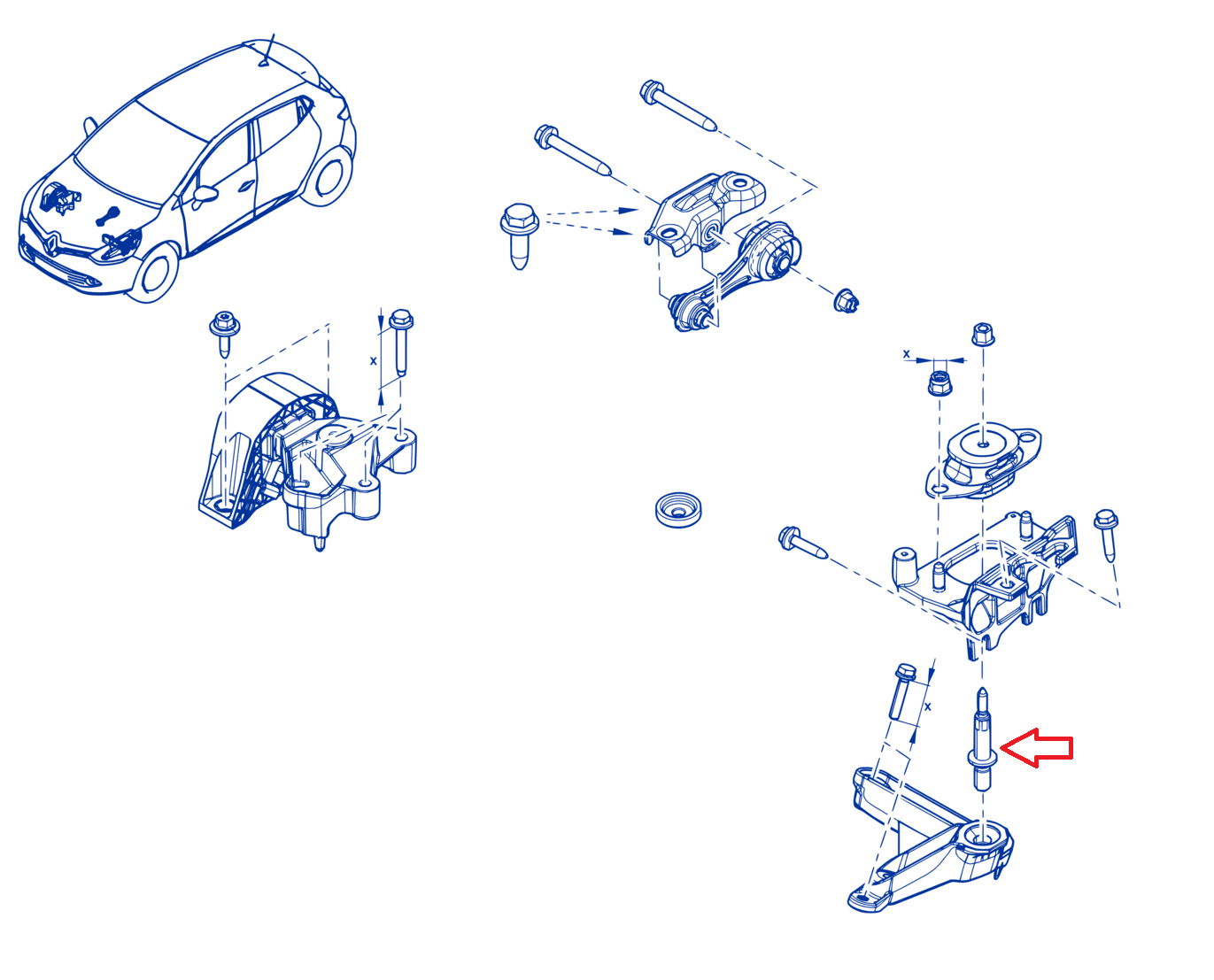 x

x

x