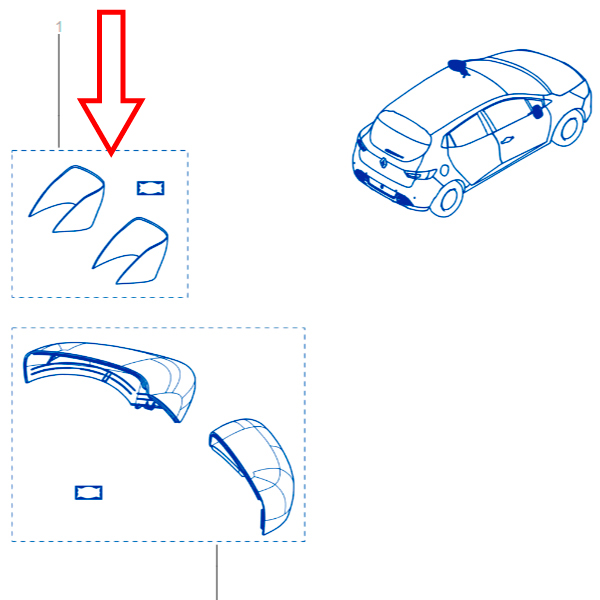 1