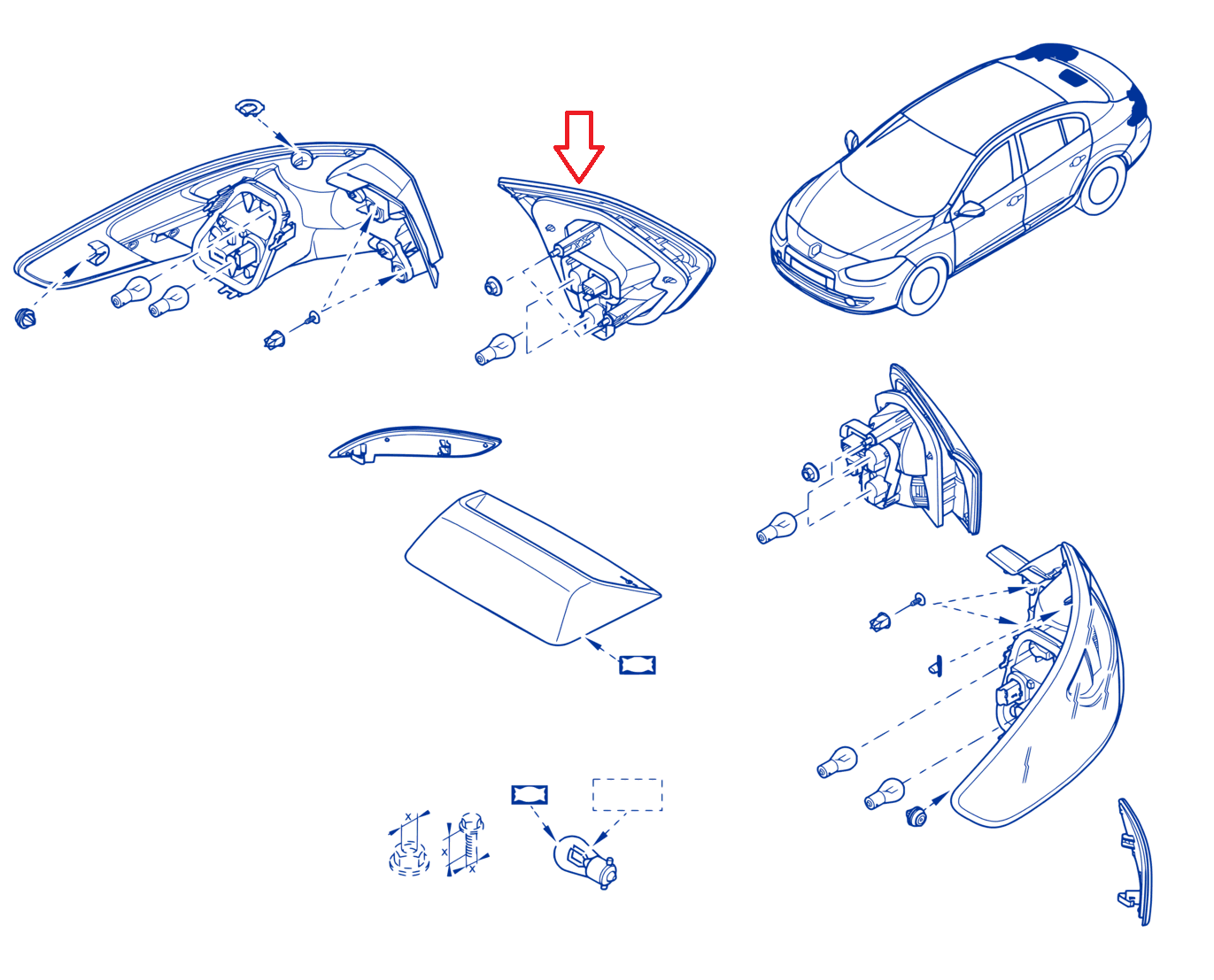 x
x
x