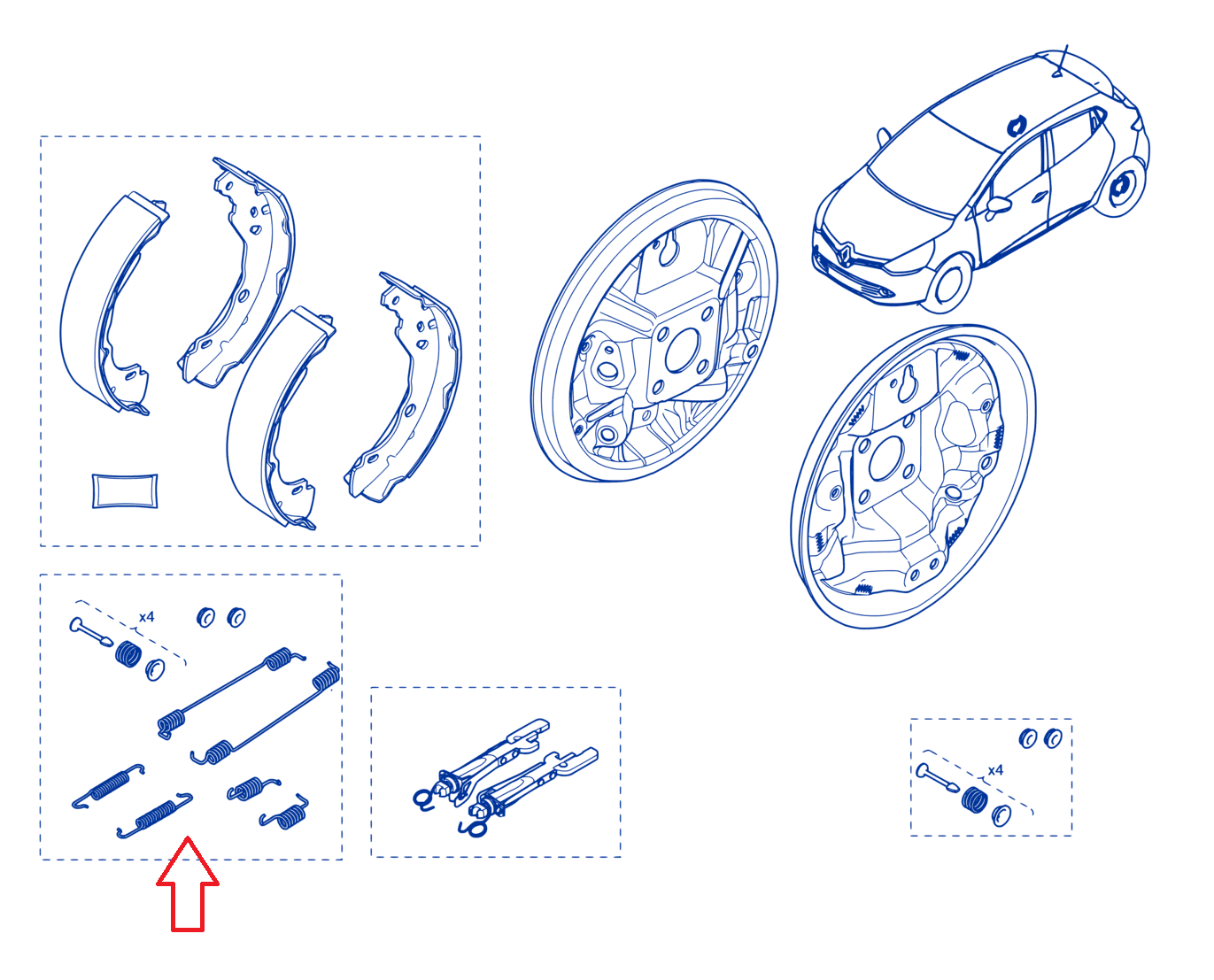 x4

x4