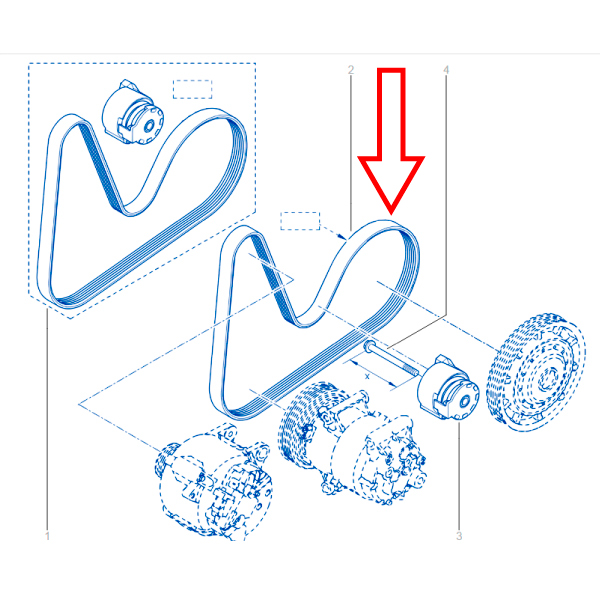 2
4
x
1
3